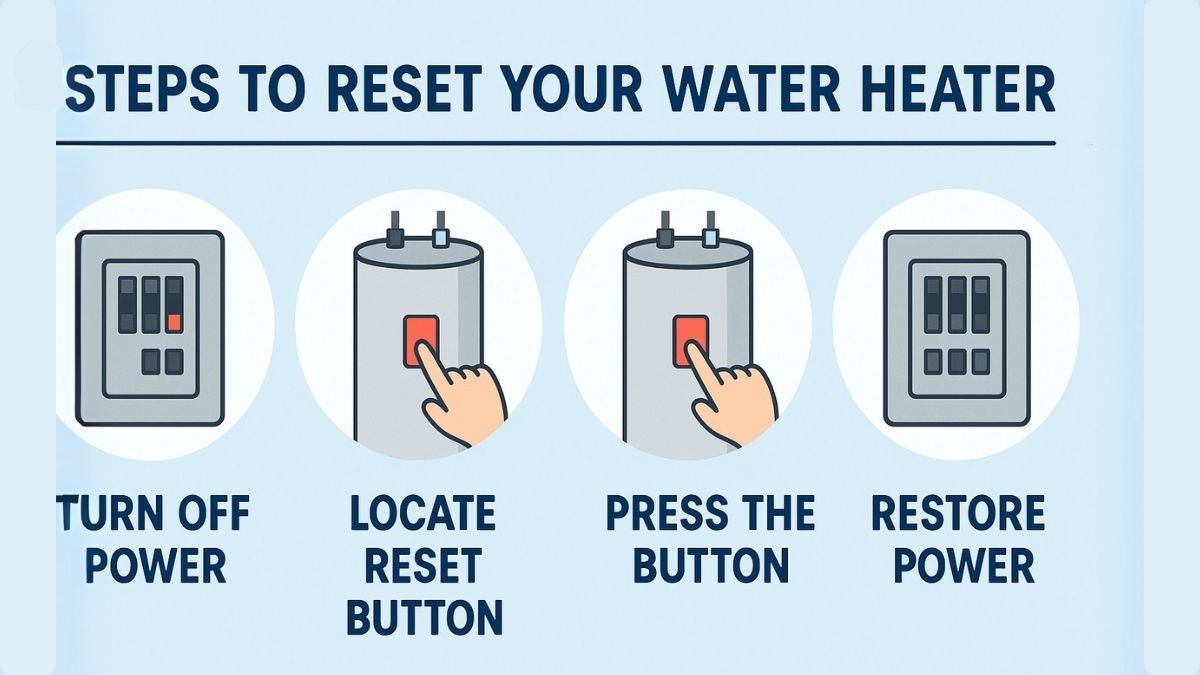 STEPS TO RESET YOUR WATER HEATER

TURN OFF POWER

LOCATE RESET BUTTON

PRESS THE BUTTON

RESTORE POWER